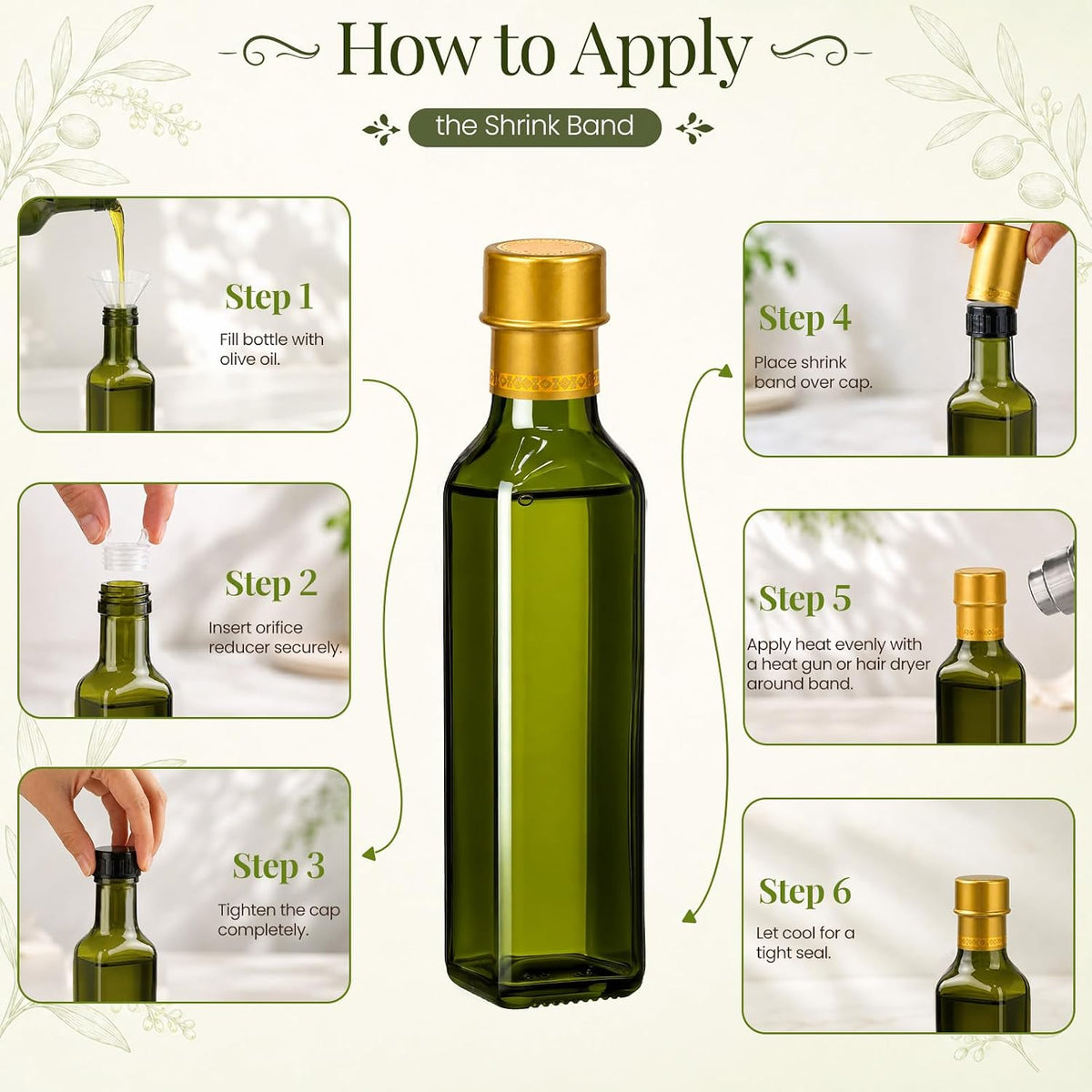 How to Apply

the Shrink Band

Step 1
Fill bottle with olive oil.

Step 2
Insert orifice reducer securely.

Step 3
Tighten the cap completely.

Step 4
Place shrink band over cap.

Step 5
Apply heat evenly with a heat gun or hair dryer around band.

Step 6
Let cool for a tight seal.