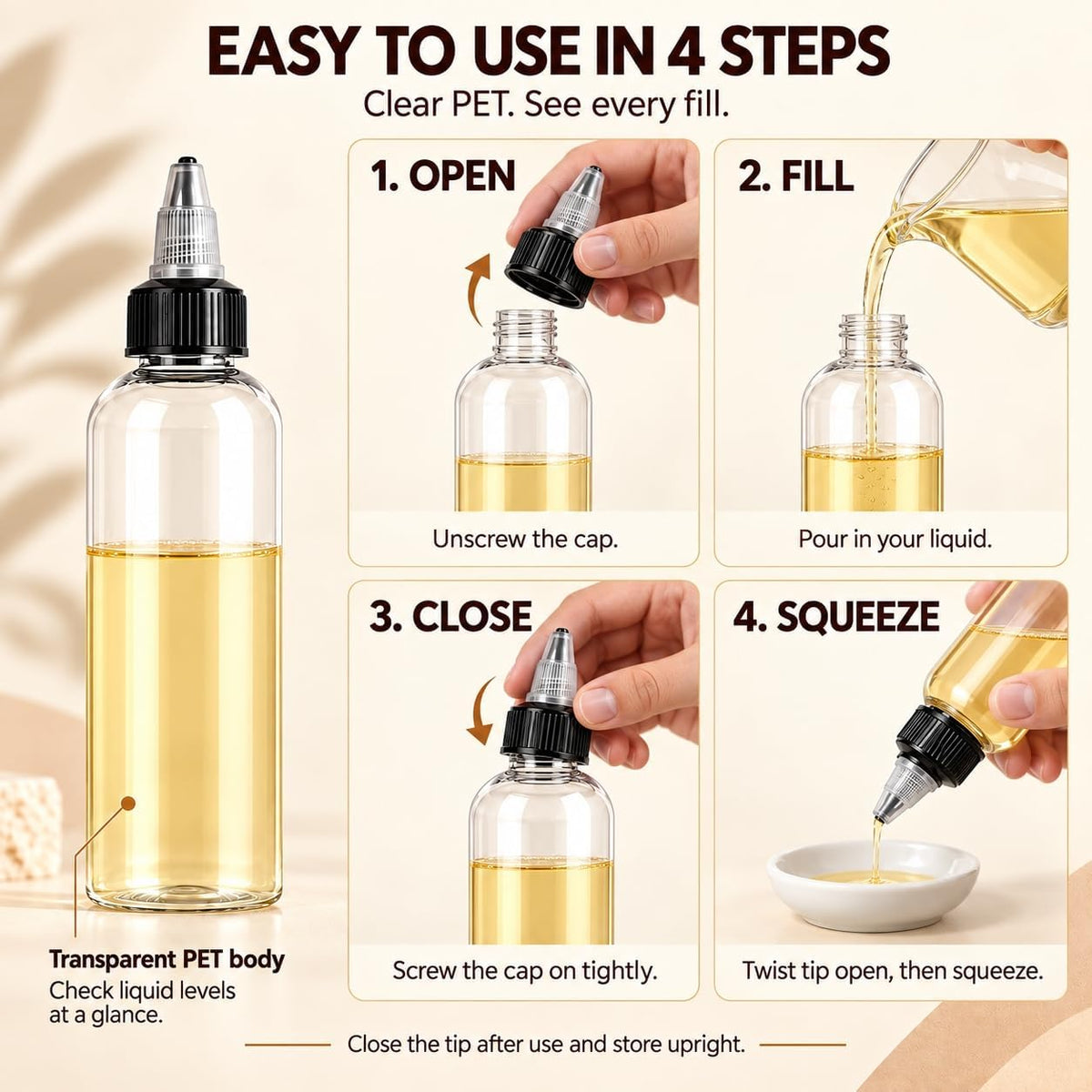 EASY TO USE IN 4 STEPS
Clear PET. See every fill.

1. OPEN
Unscrew the cap.

2. FILL
Pour in your liquid.

3. CLOSE
Screw the cap on tightly.

4. SQUEEZE
Twist tip open, then squeeze.

Transparent PET body
Check liquid levels at a glance.

Close the tip after use and store upright.