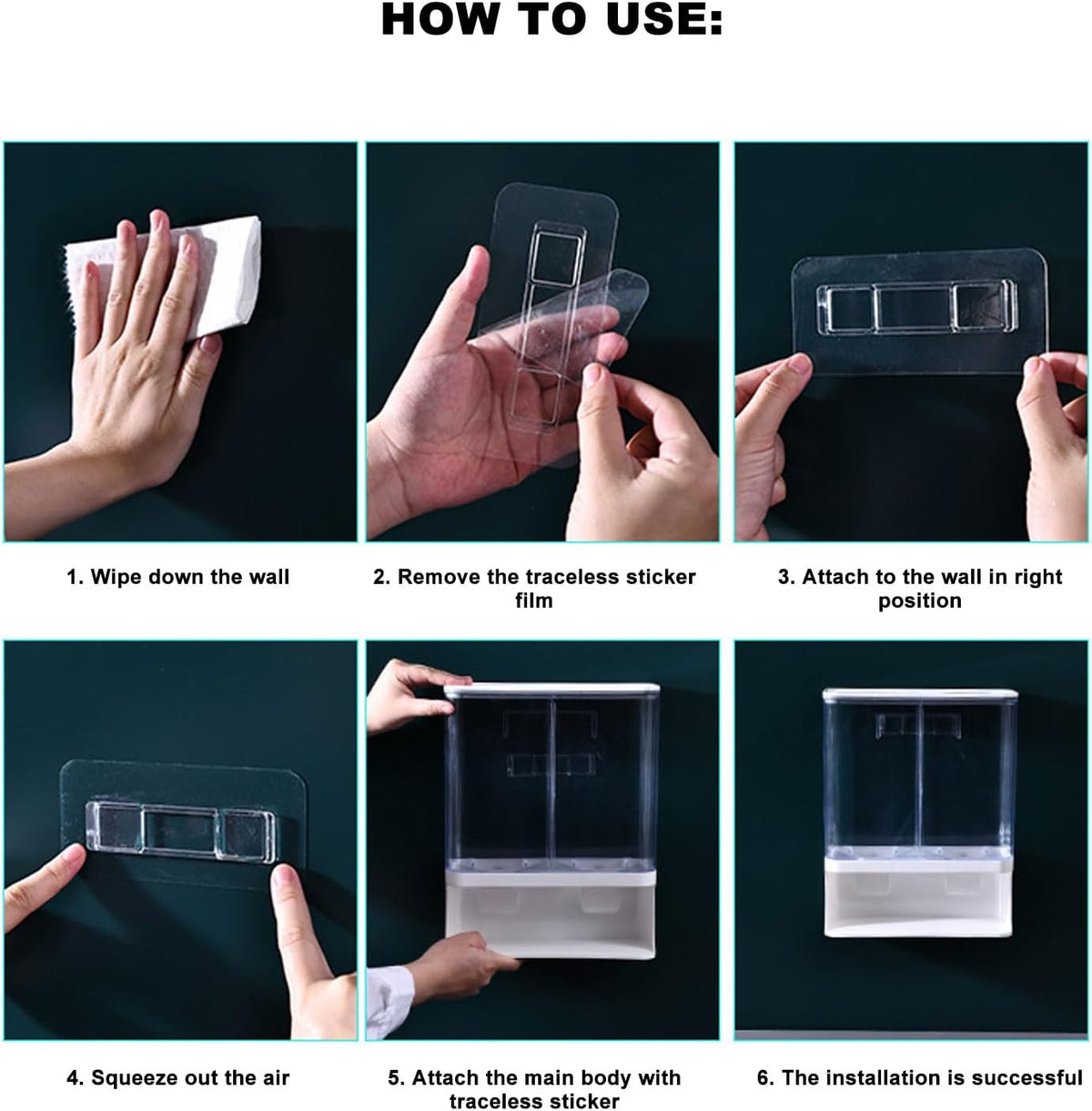 HOW TO USE:

1. Wipe down the wall

2. Remove the traceless sticker film

3. Attach to the wall in right position

4. Squeeze out the air

5. Attach the main body with traceless sticker

6. The installation is successful