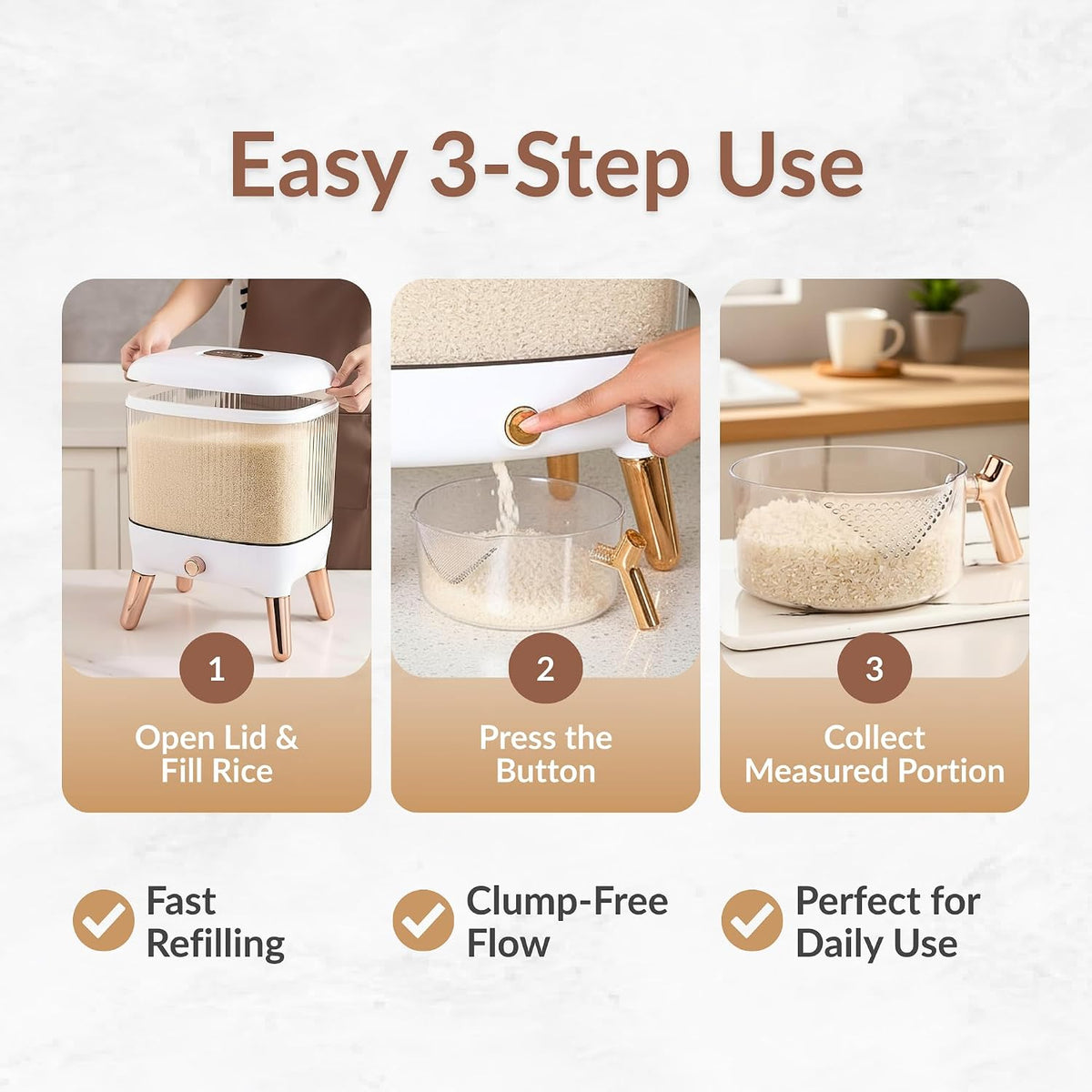 Easy 3-Step Use

1
Open Lid & Fill Rice

2
Press the Button

3
Collect Measured Portion

Fast Refilling

Clump-Free Flow

Perfect for Daily Use